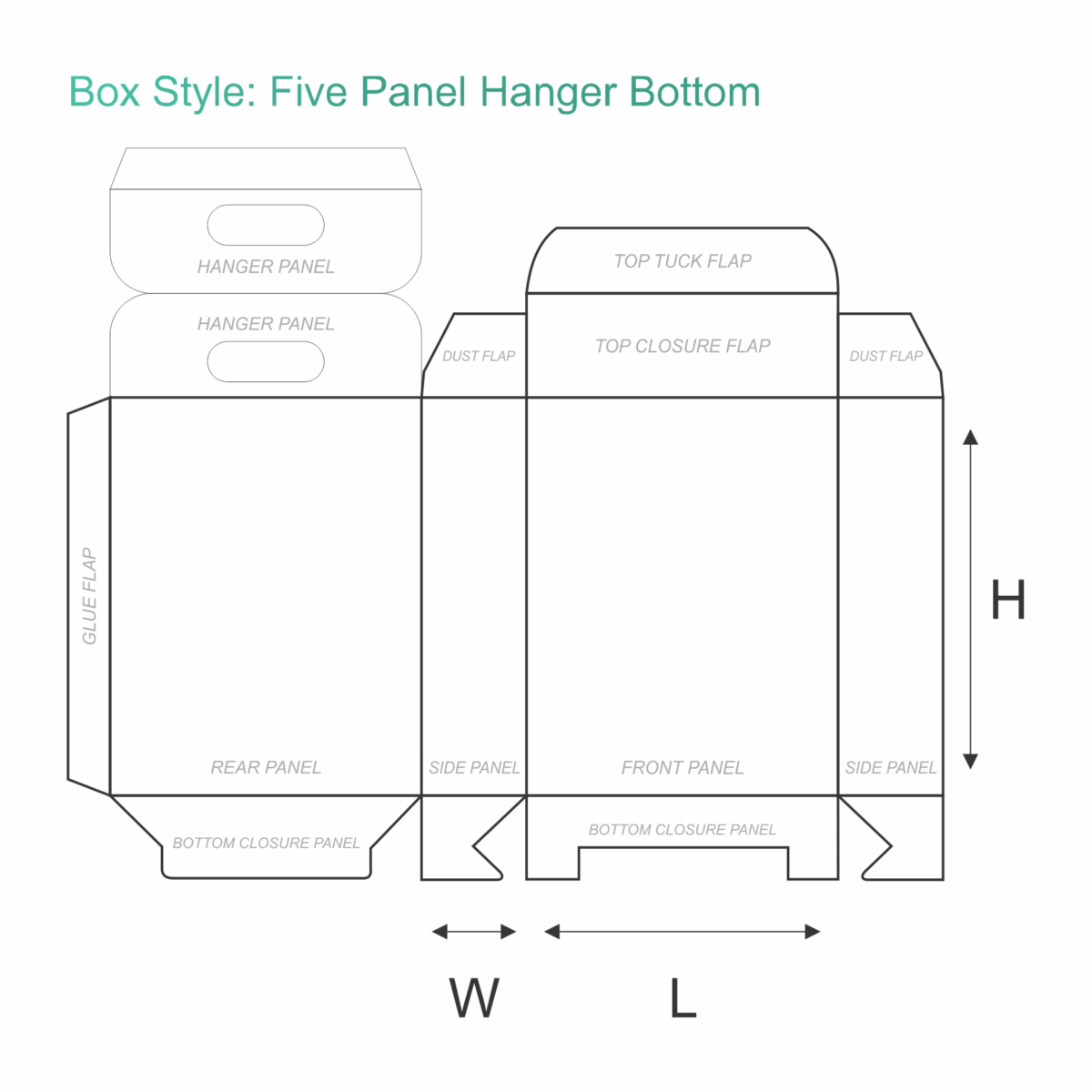 Box Style: Five Panel Hanger Bottom

HANGER PANEL

HANGER PANEL

TOP TUCK FLAP

DUST FLAP

TOP CLOSURE FLAP

DUST FLAP

GLUE FLAP

H

REAR PANEL

SIDE PANEL

FRONT PANEL

SIDE PANEL

BOTTOM CLOSURE PANEL

BOTTOM CLOSURE PANEL

W

L